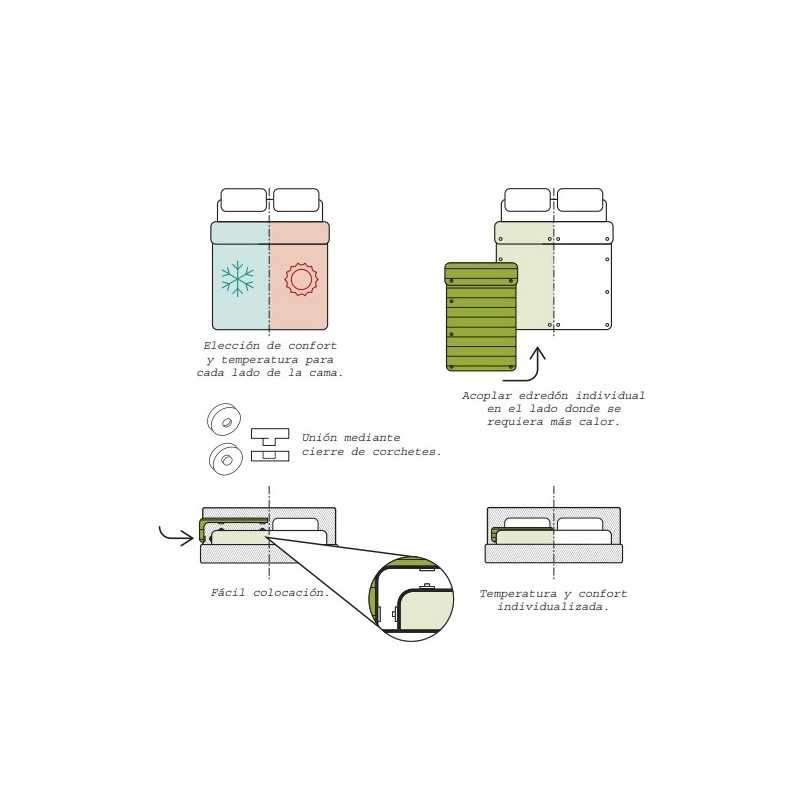 Elección de confort y temperatura para cada lado de la cama.

Acoplar edredón individual en el lado donde se requiera más calor.

Unión mediante cierre de corchetes.

Fácil colocación.

Temperatura y confort individualizada.